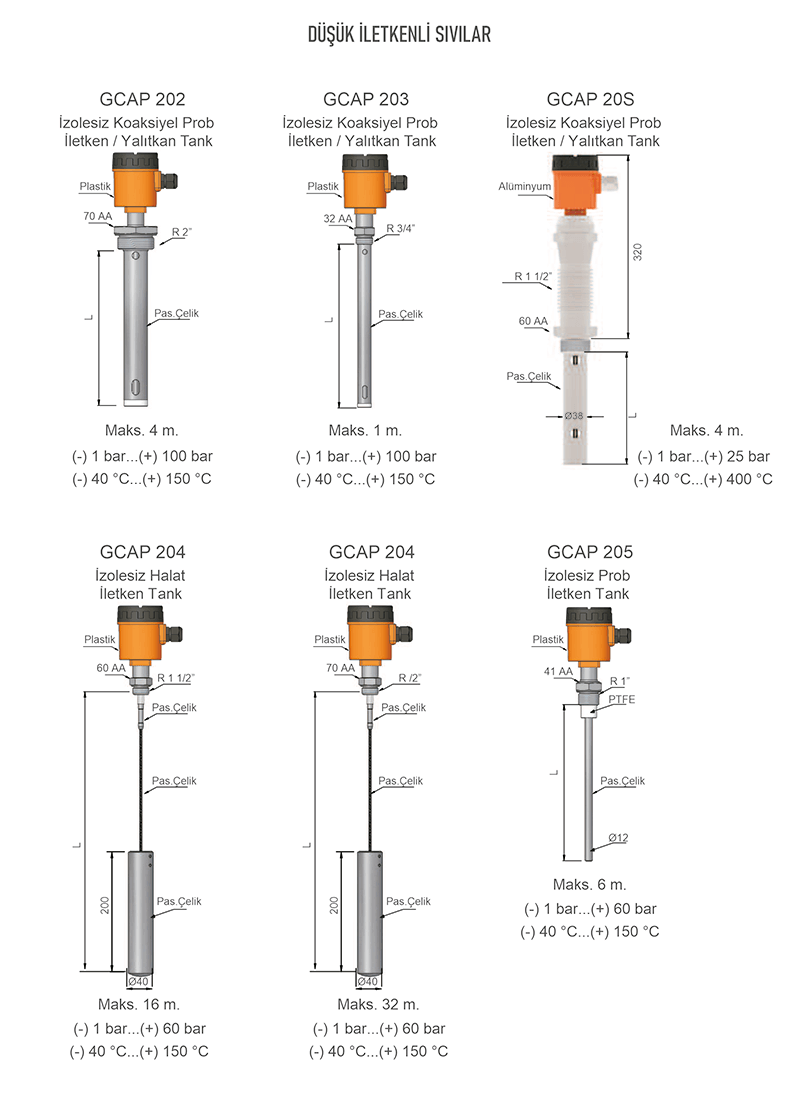 DÜŞÜK İLETKENLİ SIVILAR

GCAP 202
İzolesiz Koaksiyel Prob
İletken / Yalıtkan Tank

Plastik
70 AA
R 2"
L
Pas.Çelik

Maks. 4 m.
(-) 1 bar...(+) 100 bar
(-) 40 °C...(+) 150 °C

GCAP 203
İzolesiz Koaksiyel Prob
İletken / Yalıtkan Tank

Plastik
32 AA
R 3/4"
L
Pas.Çelik

Maks. 1 m.
(-) 1 bar...(+) 100 bar
(-) 40 °C...(+) 150 °C

GCAP 20S
İzolesiz Koaksiyel Prob
İletken / Yalıtkan Tank

Alüminyum
320
R 1 1/2"
60 AA
Pas.Çelik
Ø38
L

Maks. 4 m.
(-) 1 bar...(+) 25 bar
(-) 40 °C...(+) 400 °C

GCAP 204
İzolesiz Halat
İletken Tank

Plastik
60 AA
R 1 1/2"
Pas.Çelik
Pas.Çelik
L
200
Pas.Çelik
Ø40

Maks. 16 m.
(-) 1 bar...(+) 60 bar
(-) 40 °C...(+) 150 °C

GCAP 204
İzolesiz Halat
İletken Tank

Plastik
70 AA
R /2"
Pas.Çelik
Pas.Çelik
L
200
Pas.Çelik
Ø40

Maks. 32 m.
(-) 1 bar...(+) 60 bar
(-) 40 °C...(+) 150 °C

GCAP 205
İzolesiz Prob
İletken Tank

Plastik
41 AA
R 1"
PTFE
L
Pas.Çelik
Ø12

Maks. 6 m.
(-) 1 bar...(+) 60 bar
(-) 40 °C...(+) 150 °C